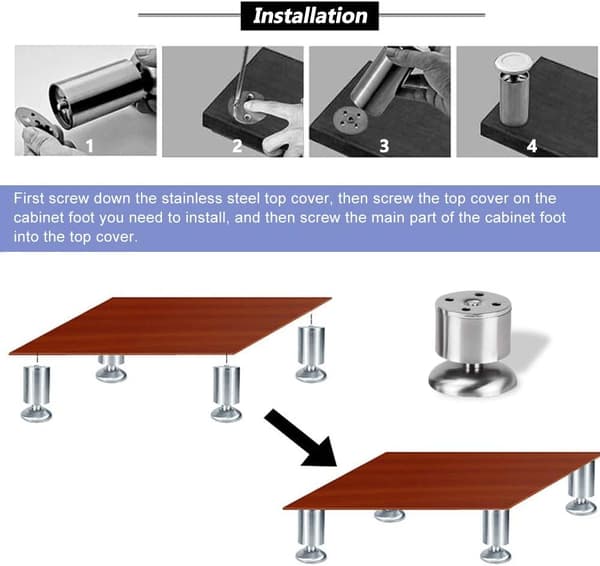 Installation

1

2

3

4

First screw down the stainless steel top cover, then screw the top cover on the cabinet foot you need to install, and then screw the main part of the cabinet foot into the top cover.