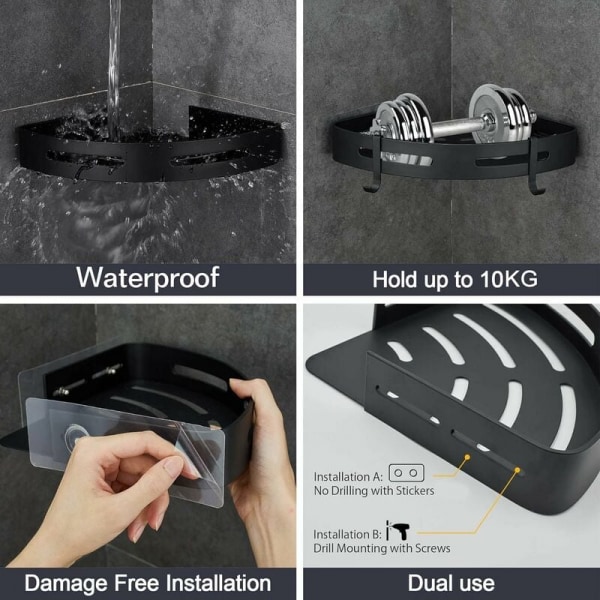 Waterproof

Hold up to 10KG

Damage Free Installation

Installation A:
No Drilling with Stickers

Installation B:
Drill Mounting with Screws

Dual use