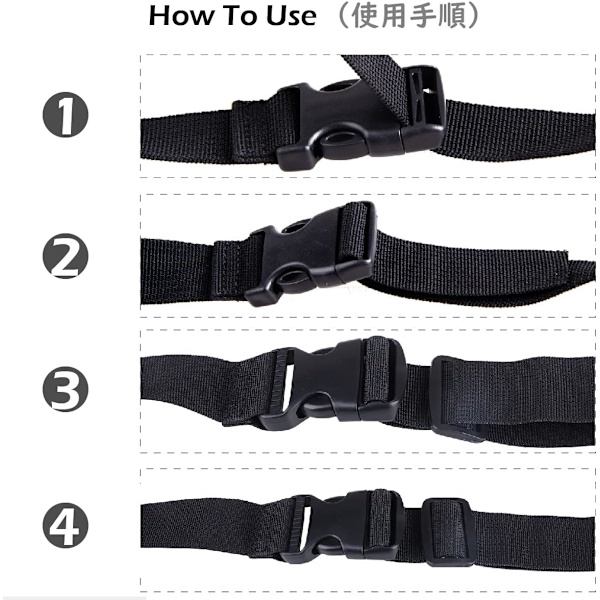 How To Use （使用手順）

1

2

3

4