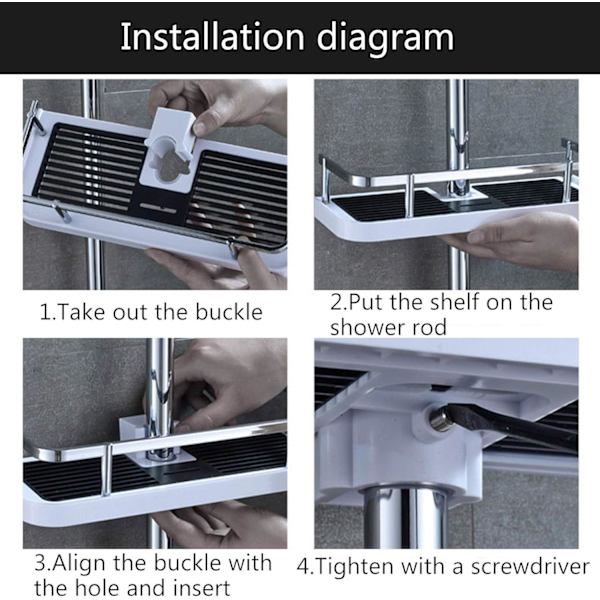 Installation diagram

1.Take out the buckle

2.Put the shelf on the shower rod

3.Align the buckle with the hole and insert

4.Tighten with a screwdriver