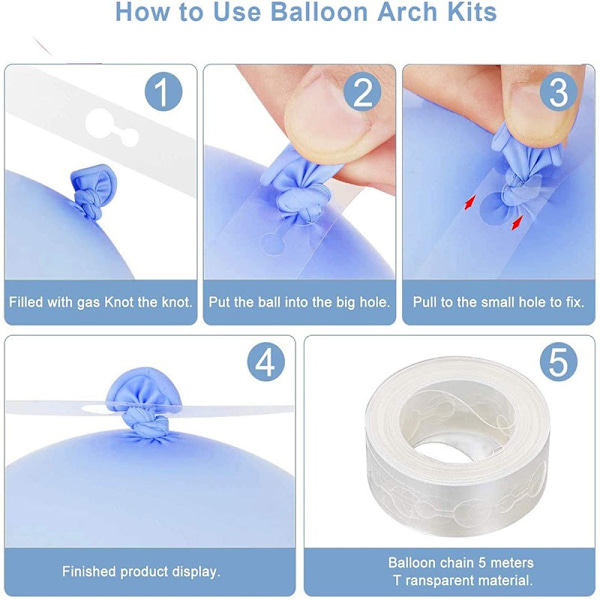 How to Use Balloon Arch Kits

1

Filled with gas Knot the knot.

2

Put the ball into the big hole.

3

Pull to the small hole to fix.

4

Finished product display.

5

Balloon chain 5 meters
T ransparent material.