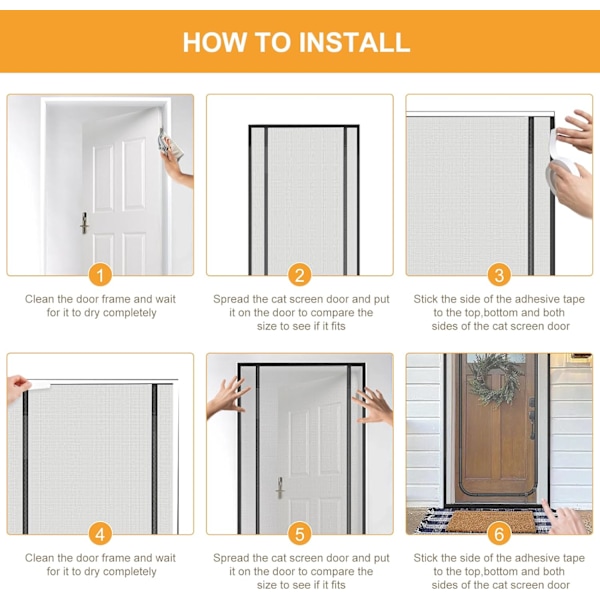 HOW TO INSTALL

1

Clean the door frame and wait for it to dry completely

2

Spread the cat screen door and put it on the door to compare the size to see if it fits

3

Stick the side of the adhesive tape to the top,bottom and both sides of the cat screen door

4

Clean the door frame and wait for it to dry completely

5

Spread the cat screen door and put it on the door to compare the size to see if it fits

6

Stick the side of the adhesive tape to the top,bottom and both sides of the cat screen door