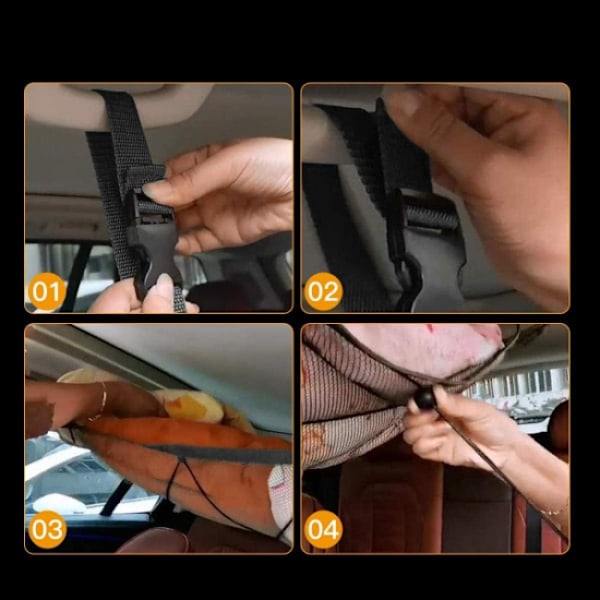 01

02

03

04