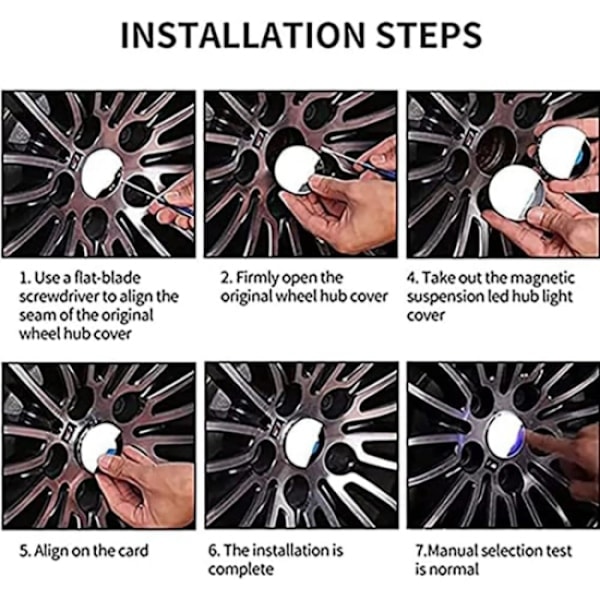 INSTALLATION STEPS

1. Use a flat-blade screwdriver to align the seam of the original wheel hub cover

2. Firmly open the original wheel hub cover

4. Take out the magnetic suspension led hub light cover

5. Align on the card

6. The installation is complete

7.Manual selection test is normal