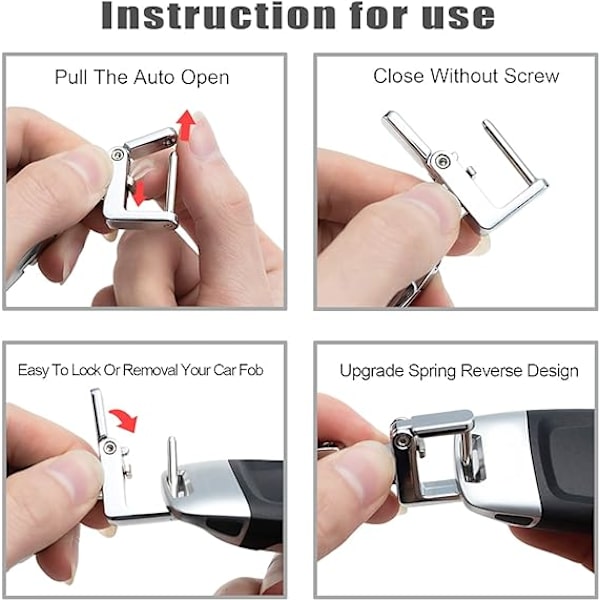 Instruction for use

Pull The Auto Open

Close Without Screw

Easy To Lock Or Removal Your Car Fob

Upgrade Spring Reverse Design