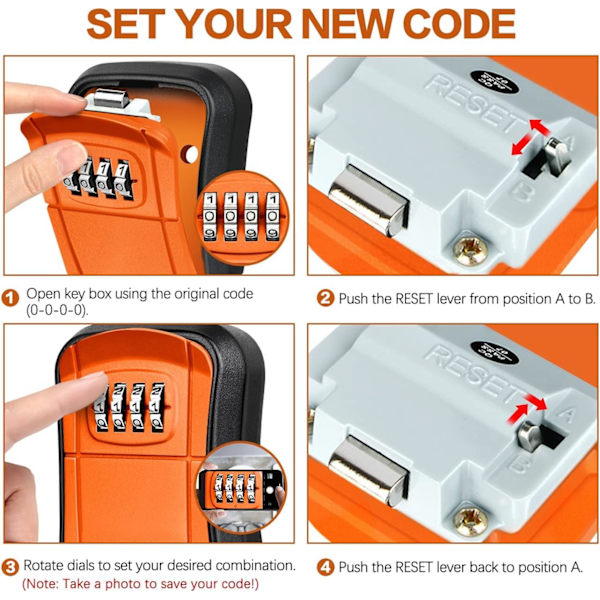 SET YOUR NEW CODE

RESET

A

B

1 Open key box using the original code (0-0-0-0).

2 Push the RESET lever from position A to B.

RESET

A

B

3 Rotate dials to set your desired combination. (Note: Take a photo to save your code!)

4 Push the RESET lever back to position A.