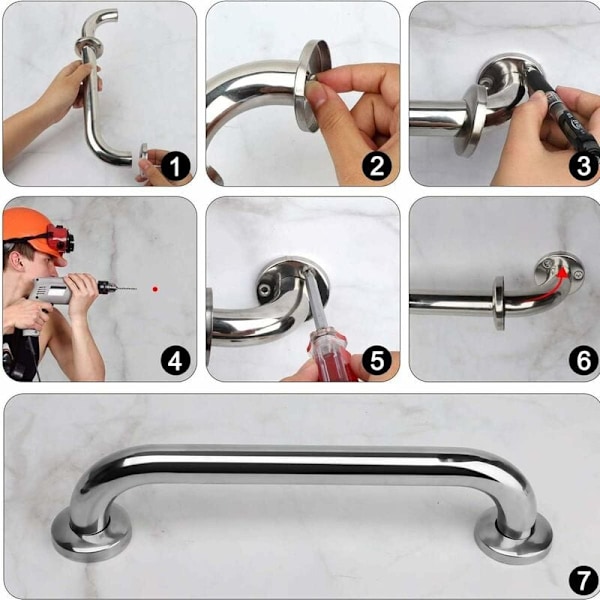 1
2
3
4
5
6
7