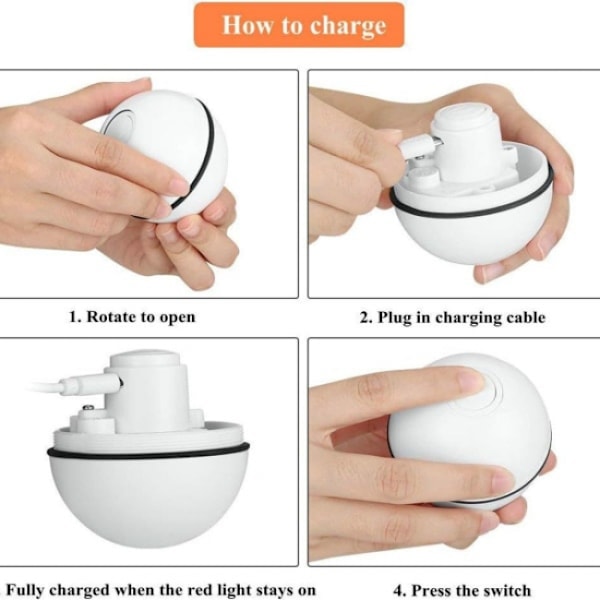 How to charge

1. Rotate to open

2. Plug in charging cable

Fully charged when the red light stays on

4. Press the switch