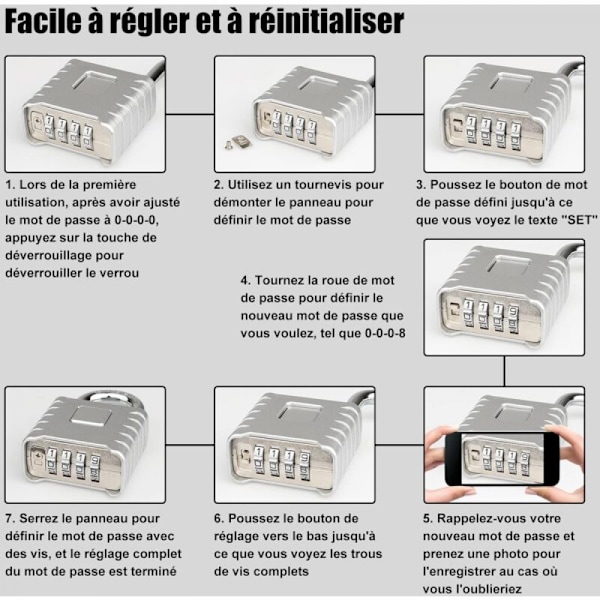 Facile à régler et à réinitialiser

1. Lors de la première utilisation, après avoir ajusté le mot de passe à 0-0-0-0, appuyez sur la touche de déverrouillage pour déverrouiller le verrou

2. Utilisez un tournevis pour démonter le panneau pour définir le mot de passe

3. Poussez le bouton de mot de passe défini jusqu'à ce que vous voyez le texte "SET"

4. Tournez la roue de mot de passe pour définir le nouveau mot de passe que vous voulez, tel que 0-0-0-8

7. Serrez le panneau pour définir le mot de passe avec des vis, et le réglage complet du mot de passe est terminé

6. Poussez le bouton de réglage vers le bas jusqu'à ce que vous voyez les trous de vis complets

5. Rappelez-vous votre nouveau mot de passe et prenez une photo pour l'enregistrer au cas où vous l'oublieriez