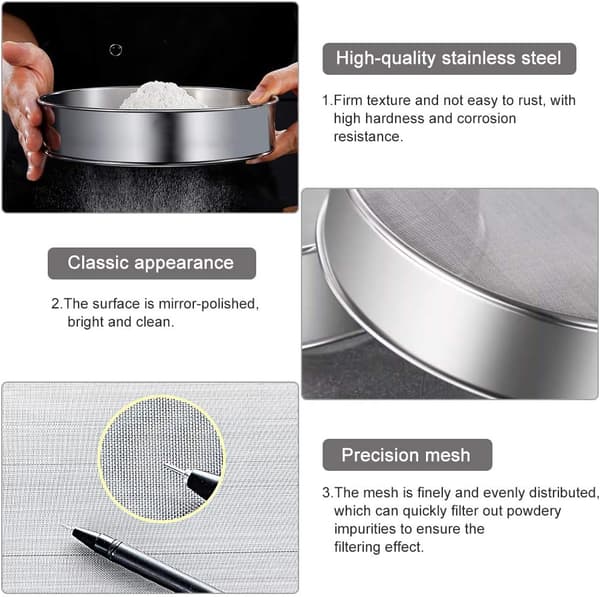 High-quality stainless steel

1.Firm texture and not easy to rust, with high hardness and corrosion resistance.

Classic appearance

2.The surface is mirror-polished, bright and clean.

Precision mesh

3.The mesh is finely and evenly distributed, which can quickly filter out powdery impurities to ensure the filtering effect.