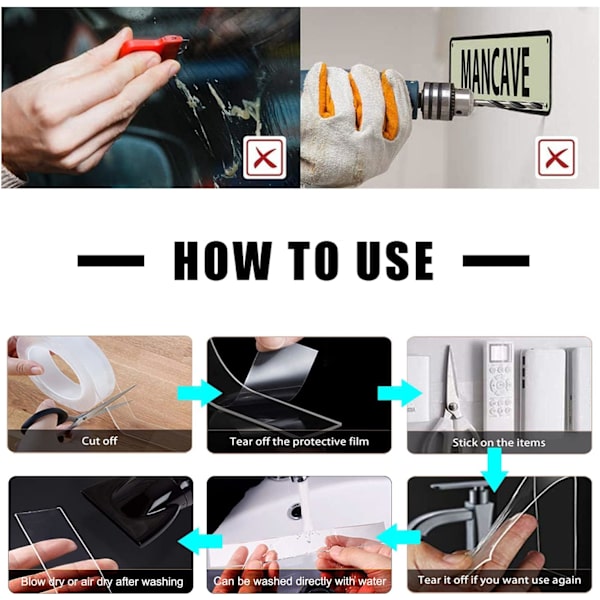 MANCAVE

HOW TO USE

Cut off

Tear off the protective film

Stick on the items

Tear it off if you want use again

Can be washed directly with water

Blow dry or air dry after washing