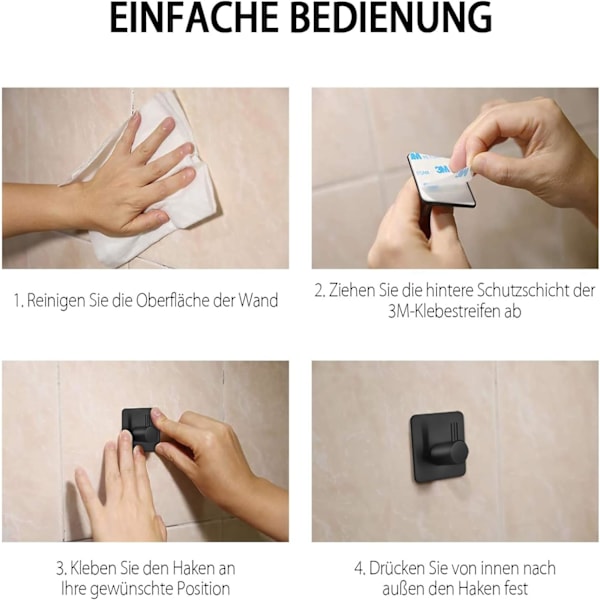 EINFACHE BEDIENUNG

3M 3M 3M

1. Reinigen Sie die Oberfläche der Wand

2. Ziehen Sie die hintere Schutzschicht der 3M-Klebestreifen ab

3. Kleben Sie den Haken an Ihre gewünschte Position

4. Drücken Sie von innen nach außen den Haken fest