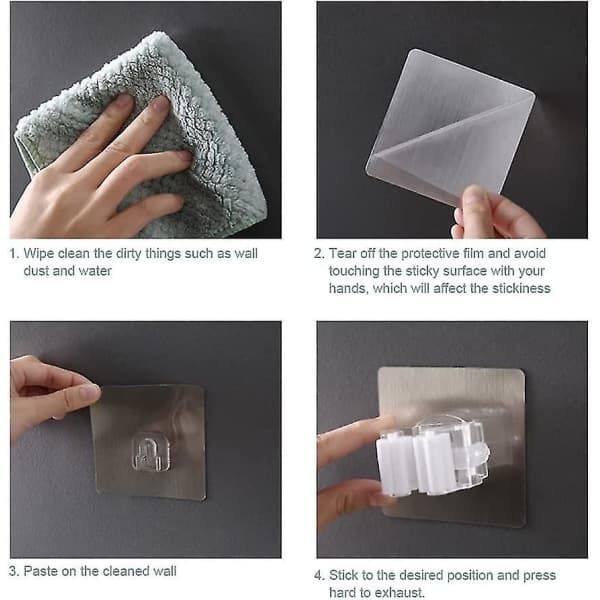 1. Wipe clean the dirty things such as wall dust and water

2. Tear off the protective film and avoid touching the sticky surface with your hands, which will affect the stickiness

3. Paste on the cleaned wall

4. Stick to the desired position and press hard to exhaust.