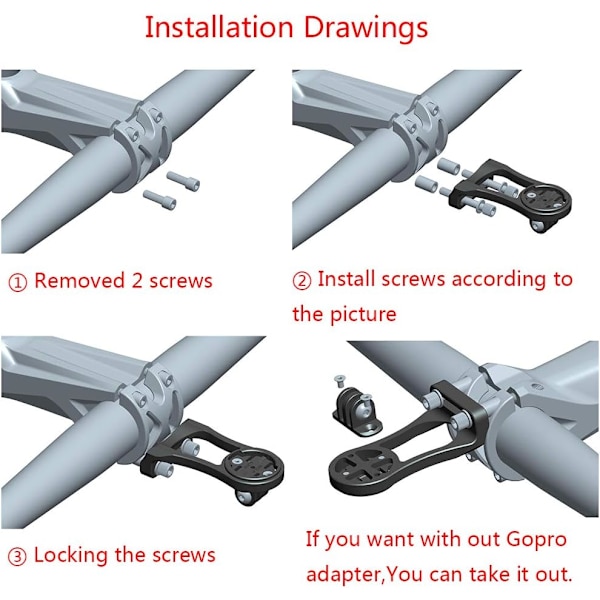 Installation Drawings

① Removed 2 screws

② Install screws according to the picture

③ Locking the screws

If you want with out Gopro adapter,You can take it out.