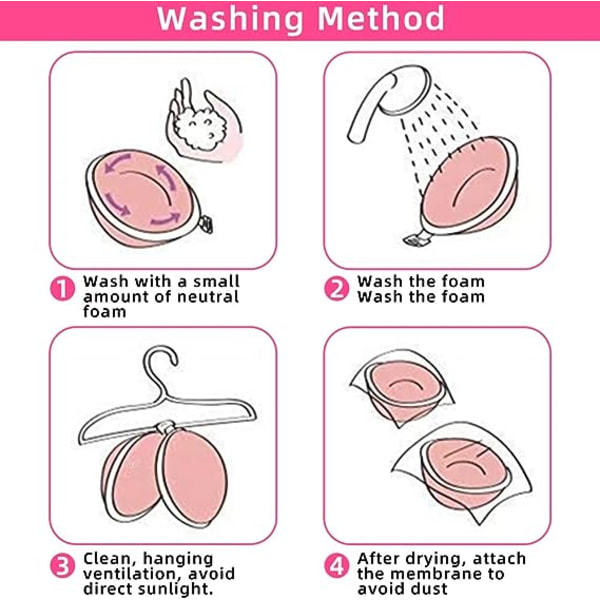 Washing Method

1 Wash with a small amount of neutral foam

2 Wash the foam Wash the foam

3 Clean, hanging ventilation, avoid direct sunlight.

4 After drying, attach the membrane to avoid dust