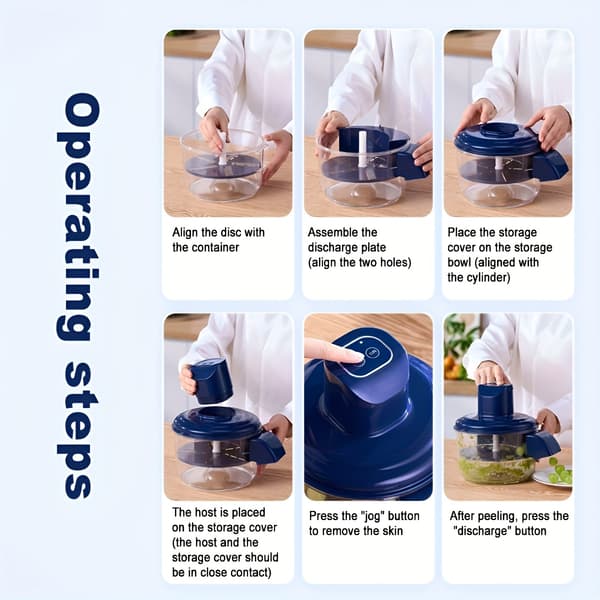 Operating steps

Align the disc with the container

Assemble the discharge plate (align the two holes)

Place the storage cover on the storage bowl (aligned with the cylinder)

The host is placed on the storage cover (the host and the storage cover should be in close contact)

Press the "jog" button to remove the skin

After peeling, press the "discharge" button