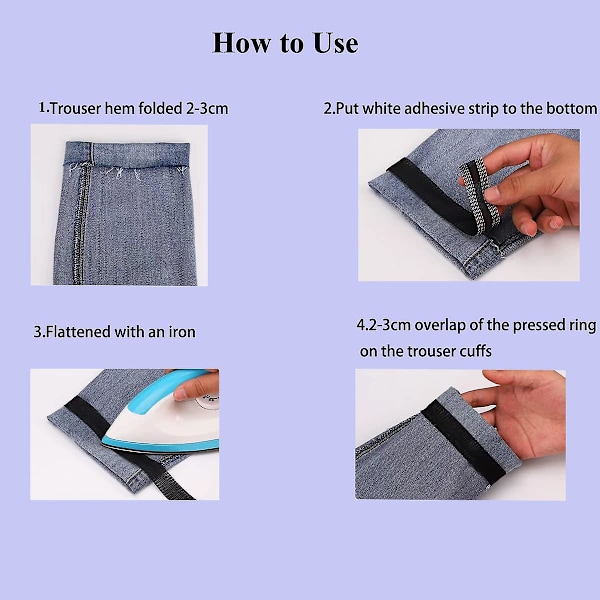 How to Use

1.Trouser hem folded 2-3cm

2.Put white adhesive strip to the bottom

3.Flattened with an iron

4.2-3cm overlap of the pressed ring on the trouser cuffs