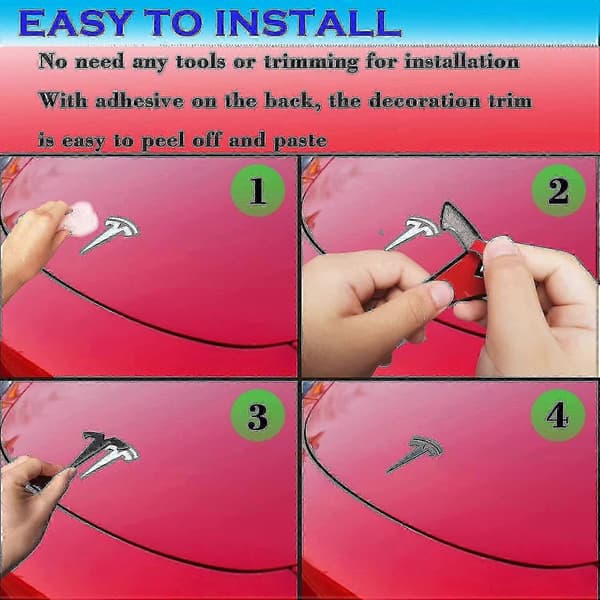 EASY TO INSTALL

No need any tools or trimming for installation

With adhesive on the back, the decoration trim is easy to peel off and paste

1

2

3

4