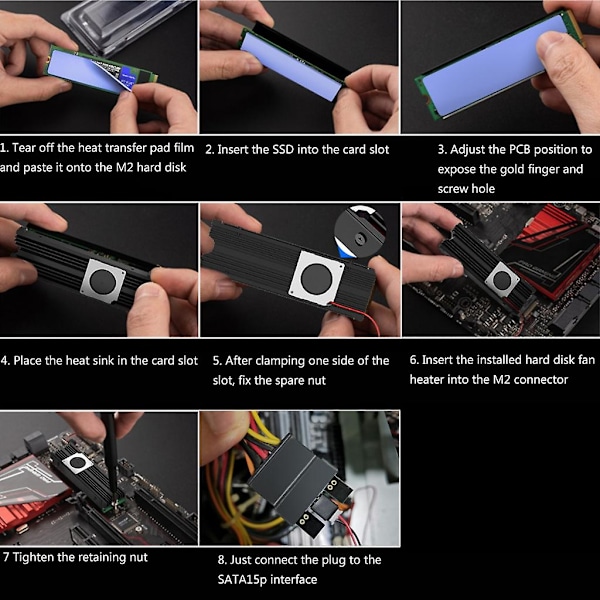 1. Tear off the heat transfer pad film and paste it onto the M2 hard disk

2. Insert the SSD into the card slot

3. Adjust the PCB position to expose the gold finger and screw hole

4. Place the heat sink in the card slot

5. After clamping one side of the slot, fix the spare nut

6. Insert the installed hard disk fan heater into the M2 connector

7 Tighten the retaining nut

8. Just connect the plug to the SATA15p interface