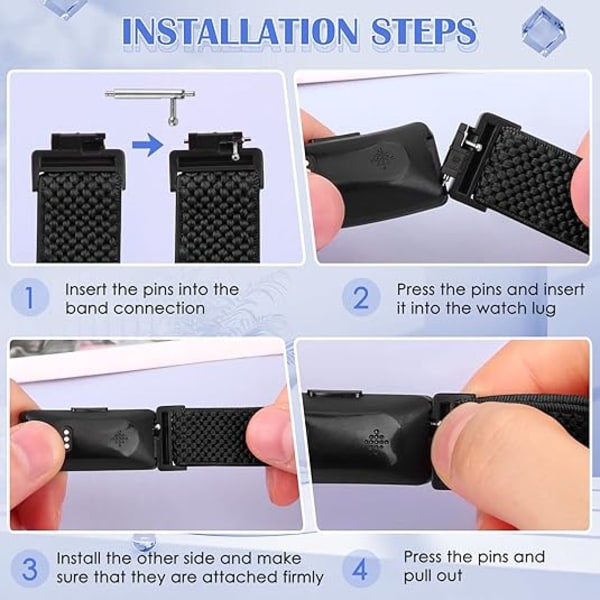 INSTALLATION STEPS

1 Insert the pins into the band connection

2 Press the pins and insert it into the watch lug

3 Install the other side and make sure that they are attached firmly

4 Press the pins and pull out