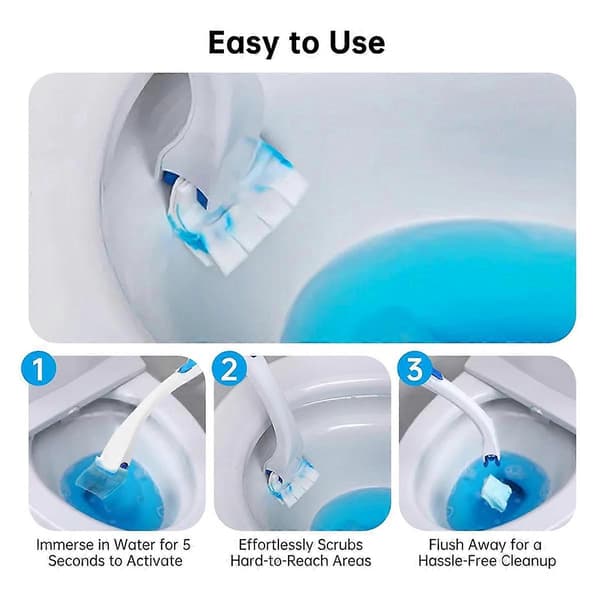 Easy to Use

1
Immerse in Water for 5 Seconds to Activate

2
Effortlessly Scrubs Hard-to-Reach Areas

3
Flush Away for a Hassle-Free Cleanup