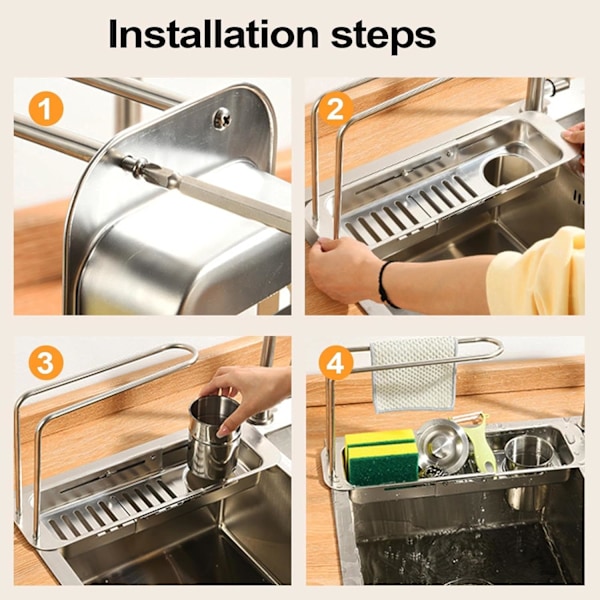 Installation steps

1

2

3

4