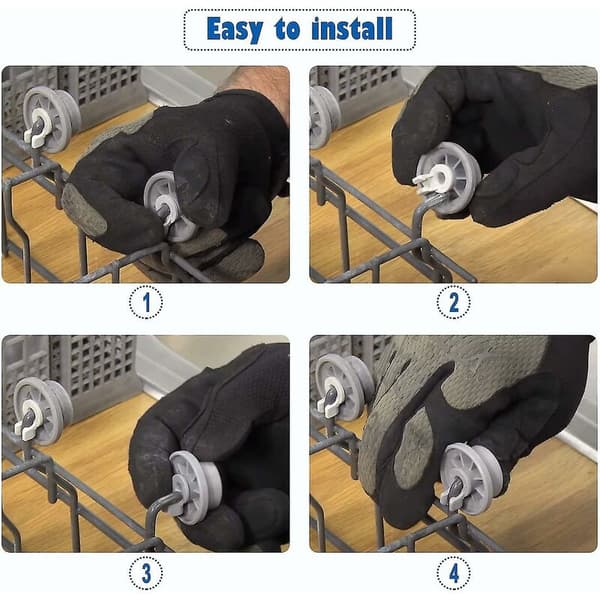 Easy to install

1

2

3

4