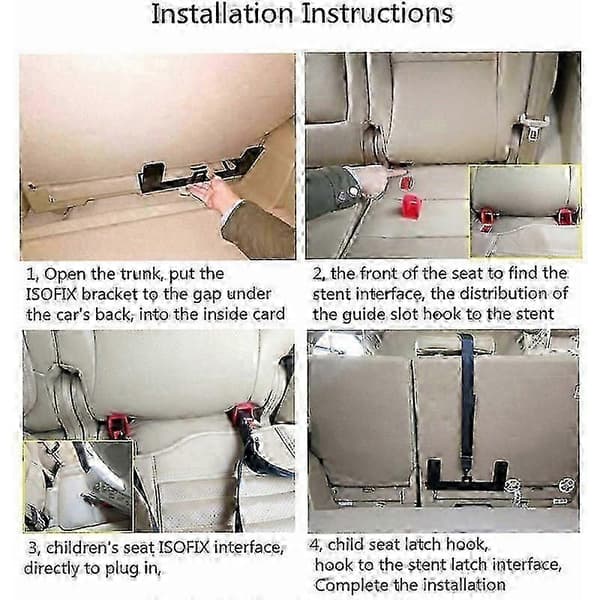 Installation Instructions

1, Open the trunk, put the ISOFIX bracket to the gap under the car's back, into the inside card

2, the front of the seat to find the stent interface, the distribution of the guide slot hook to the stent

3, children's seat ISOFIX interface, directly to plug in,

4, child seat latch hook, hook to the stent latch interface, Complete the installation