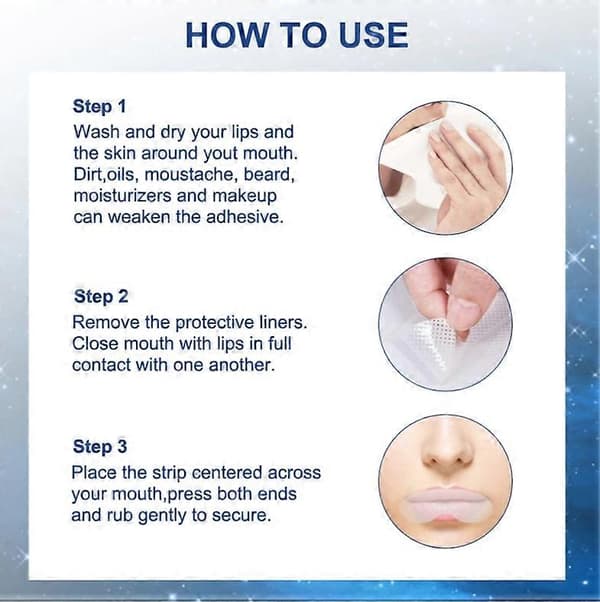 HOW TO USE

Step 1

Wash and dry your lips and the skin around yout mouth. Dirt,oils, moustache, beard, moisturizers and makeup can weaken the adhesive.

Step 2

Remove the protective liners. Close mouth with lips in full contact with one another.

Step 3

Place the strip centered across your mouth,press both ends and rub gently to secure.