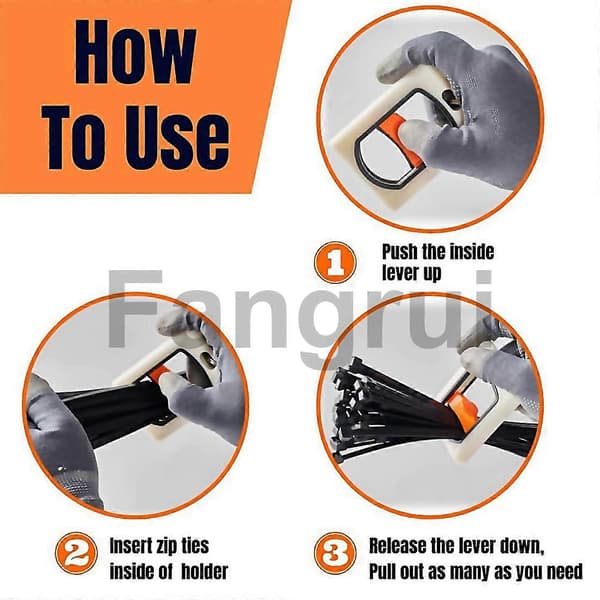 How To Use

1 Push the inside lever up

Fangrui

2 Insert zip ties inside of holder

3 Release the lever down, Pull out as many as you need