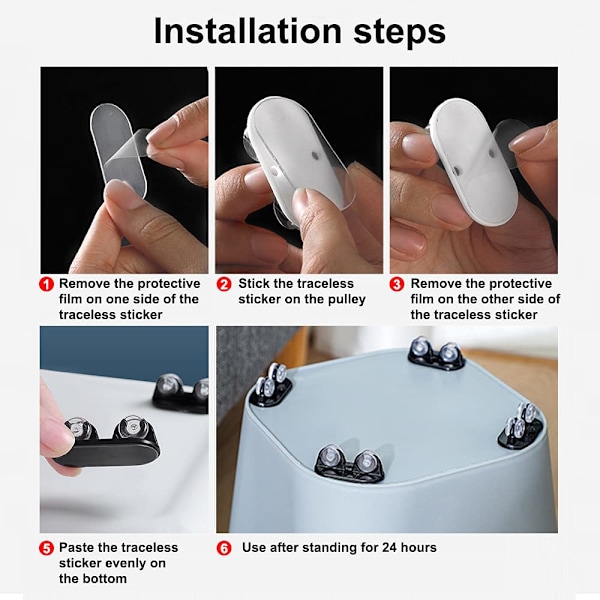 Installation steps

1 Remove the protective film on one side of the traceless sticker

2 Stick the traceless sticker on the pulley

3 Remove the protective film on the other side of the traceless sticker

5 Paste the traceless sticker evenly on the bottom

6 Use after standing for 24 hours