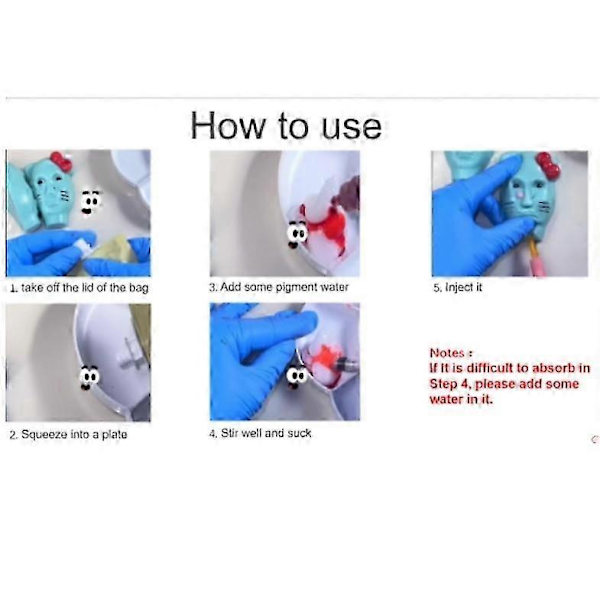 How to use

1. take off the lid of the bag

2. Squeeze into a plate

3. Add some pigment water

4. Stir well and suck

5. Inject it

Notes :
If it is difficult to absorb in Step 4, please add some water in it.