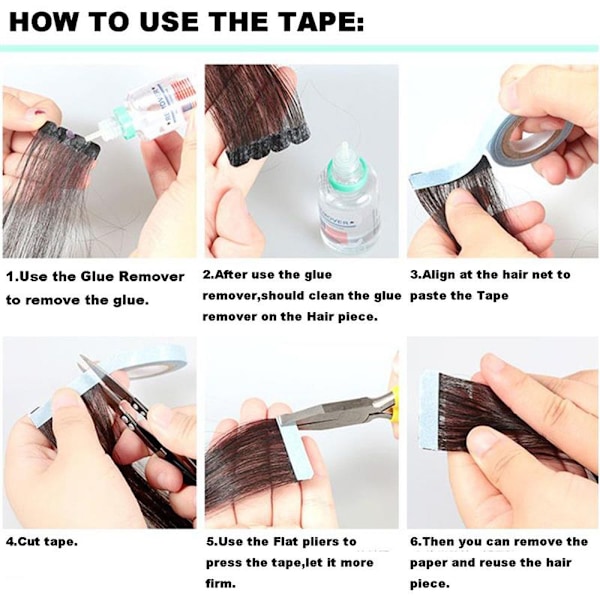 HOW TO USE THE TAPE:

1.Use the Glue Remover to remove the glue.

2.After use the glue remover,should clean the glue remover on the Hair piece.

3.Align at the hair net to paste the Tape

4.Cut tape.

5.Use the Flat pliers to press the tape,let it more firm.

6.Then you can remove the paper and reuse the hair piece.