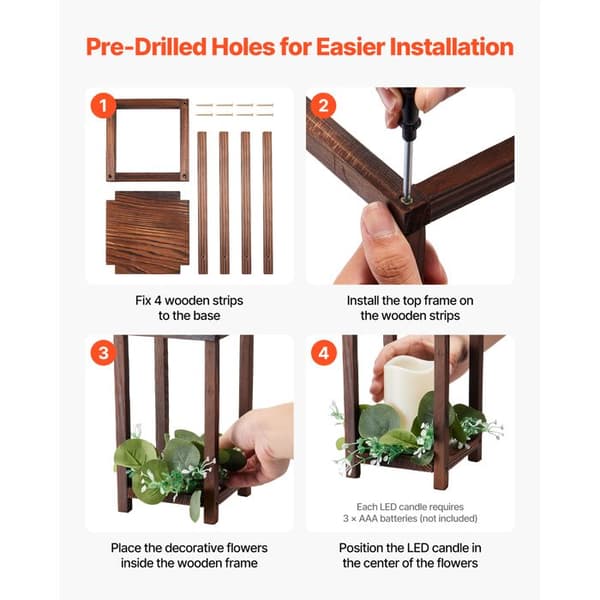 Pre-Drilled Holes for Easier Installation

1

Fix 4 wooden strips to the base

2

Install the top frame on the wooden strips

3

Place the decorative flowers inside the wooden frame

4

Each LED candle requires 3 × AAA batteries (not included)

Position the LED candle in the center of the flowers