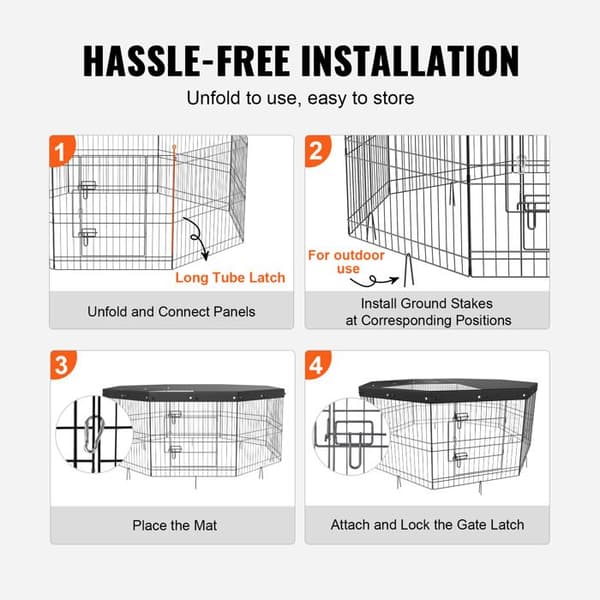 HASSLE-FREE INSTALLATION

Unfold to use, easy to store

1

Long Tube Latch

Unfold and Connect Panels

2

For outdoor use

Install Ground Stakes at Corresponding Positions

3

Place the Mat

4

Attach and Lock the Gate Latch