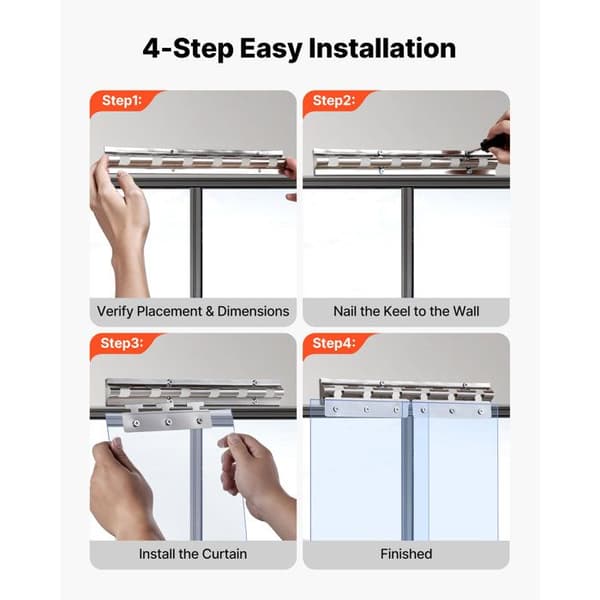 4-Step Easy Installation

Step1:

Verify Placement & Dimensions

Step2:

Nail the Keel to the Wall

Step3:

Install the Curtain

Step4:

Finished