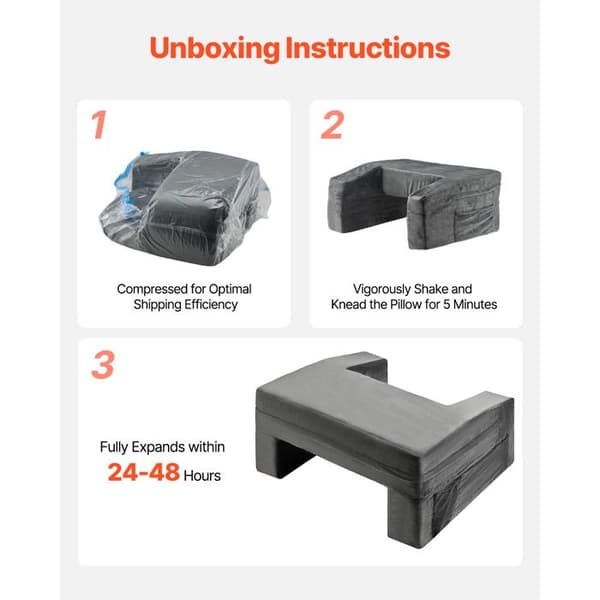 Unboxing Instructions

1

Compressed for Optimal Shipping Efficiency

2

Vigorously Shake and Knead the Pillow for 5 Minutes

3

Fully Expands within 24-48 Hours