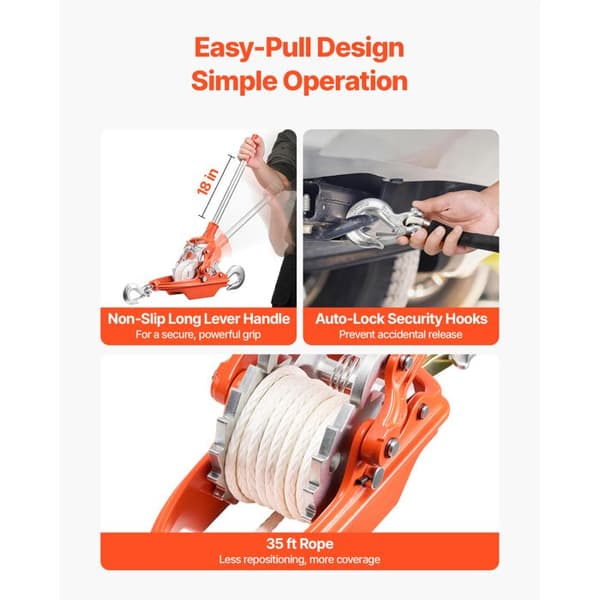 Easy-Pull Design
Simple Operation

18 in

Non-Slip Long Lever Handle
For a secure, powerful grip

Auto-Lock Security Hooks
Prevent accidental release

35 ft Rope
Less repositioning, more coverage