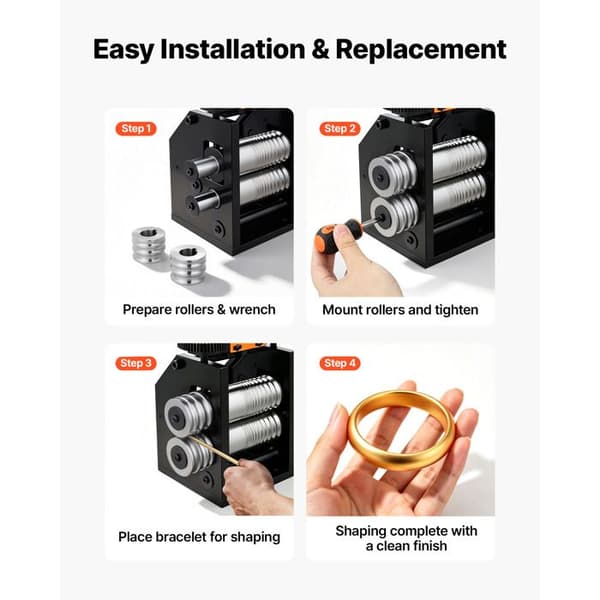 Easy Installation & Replacement

Step 1

Prepare rollers & wrench

Step 2

Mount rollers and tighten

Step 3

Place bracelet for shaping

Step 4

Shaping complete with a clean finish