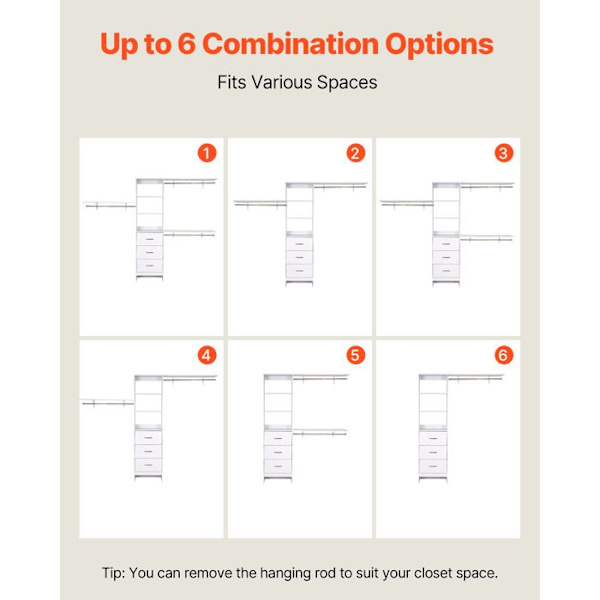 Up to 6 Combination Options

Fits Various Spaces

1

2

3

4

5

6

Tip: You can remove the hanging rod to suit your closet space.