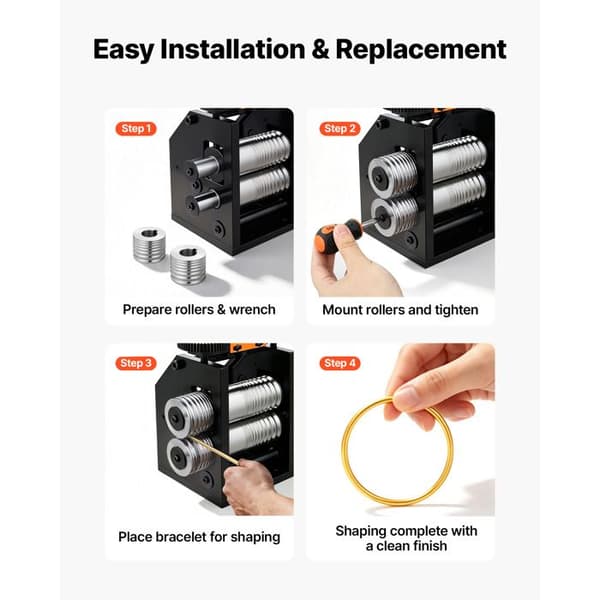 Easy Installation & Replacement

Step 1

Prepare rollers & wrench

Step 2

Mount rollers and tighten

Step 3

Place bracelet for shaping

Step 4

Shaping complete with a clean finish