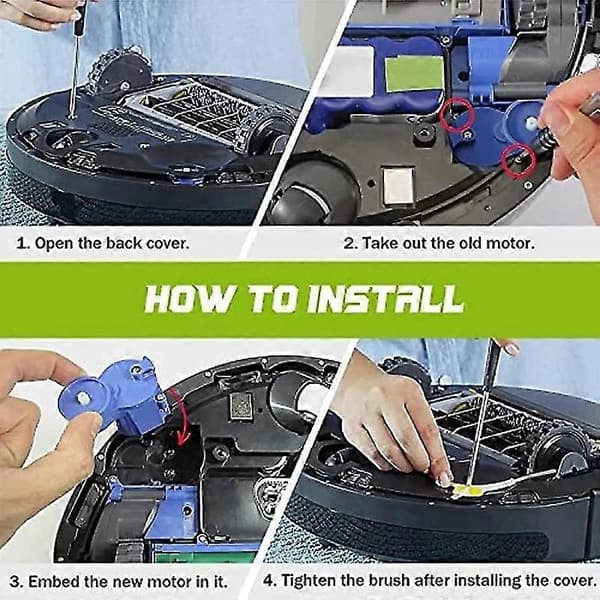 1. Open the back cover.

2. Take out the old motor.

HOW TO INSTALL

3. Embed the new motor in it.

4. Tighten the brush after installing the cover.