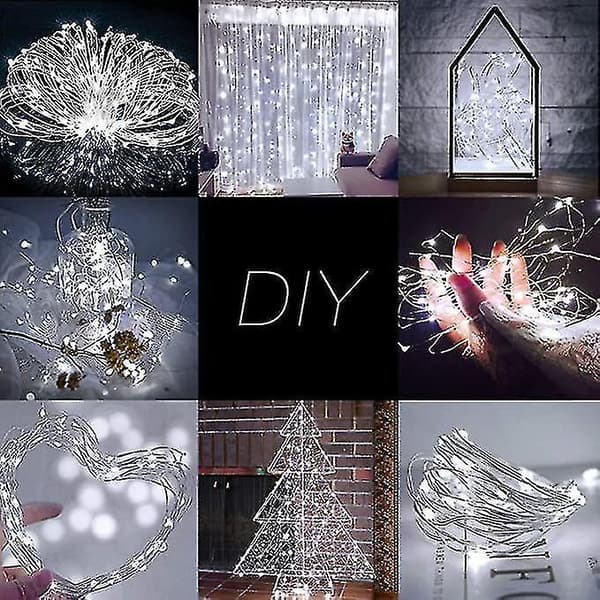 DIY