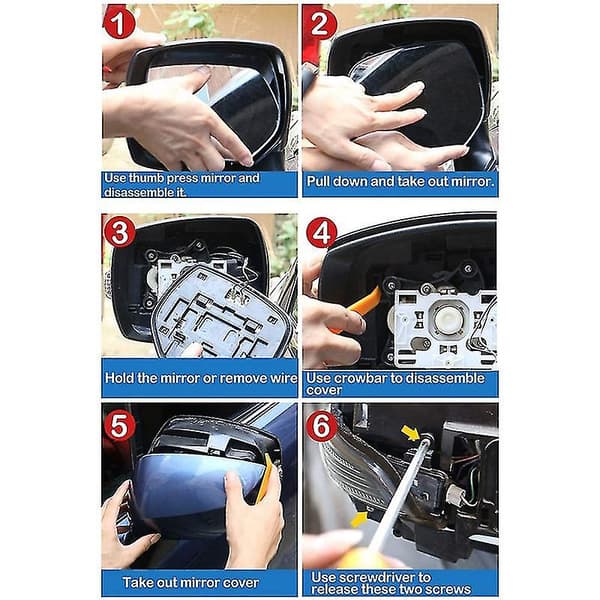 1

Use thumb press mirror and disassemble it.

2

Pull down and take out mirror.

3

Hold the mirror or remove wire

4

Use crowbar to disassemble cover

5

Take out mirror cover

6

Use screwdriver to release these two screws