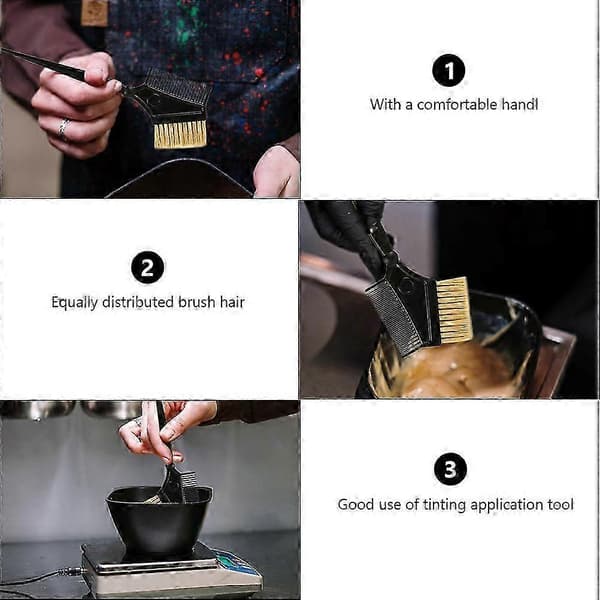 1

With a comfortable handl

2

Equally distributed brush hair

3

Good use of tinting application tool