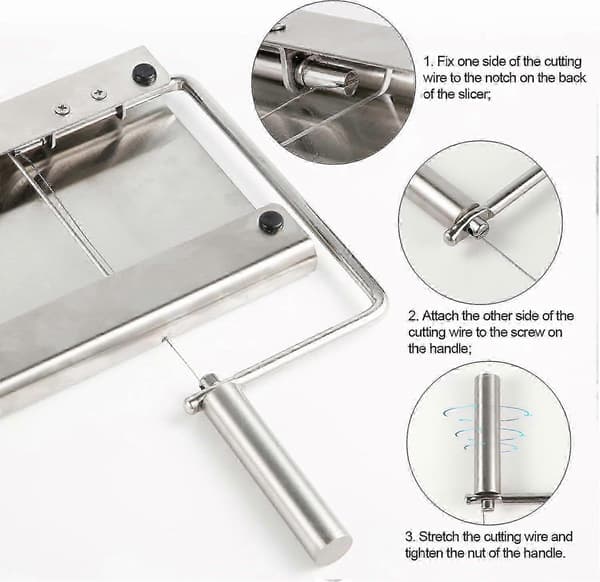 1. Fix one side of the cutting wire to the notch on the back of the slicer;

2. Attach the other side of the cutting wire to the screw on the handle;

3. Stretch the cutting wire and tighten the nut of the handle.