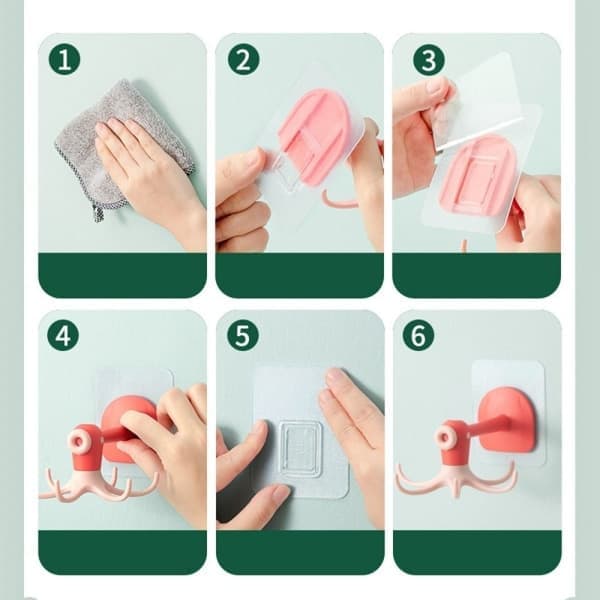 1
2
3
4
5
6