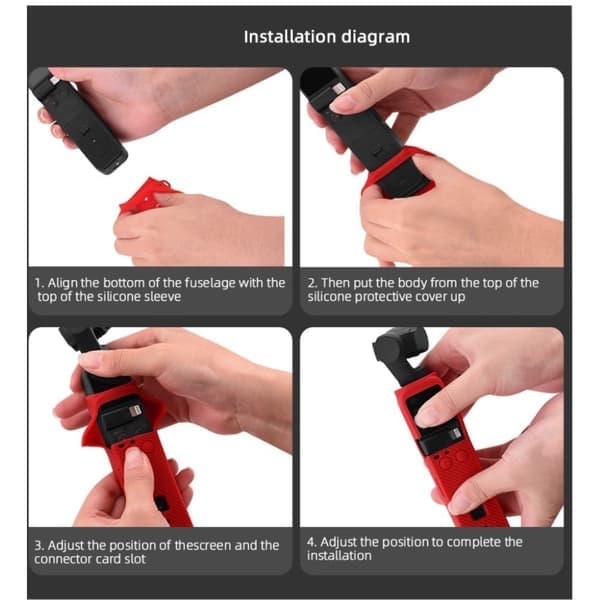 Installation diagram

1. Align the bottom of the fuselage with the top of the silicone sleeve

2. Then put the body from the top of the silicone protective cover up

3. Adjust the position of thescreen and the connector card slot

4. Adjust the position to complete the installation