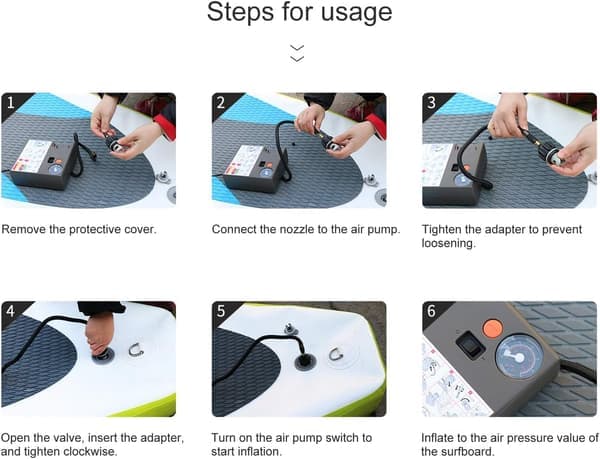 Steps for usage

1

Remove the protective cover.

2

Connect the nozzle to the air pump.

3

Tighten the adapter to prevent loosening.

4

Open the valve, insert the adapter, and tighten clockwise.

5

Turn on the air pump switch to start inflation.

6

Inflate to the air pressure value of the surfboard.