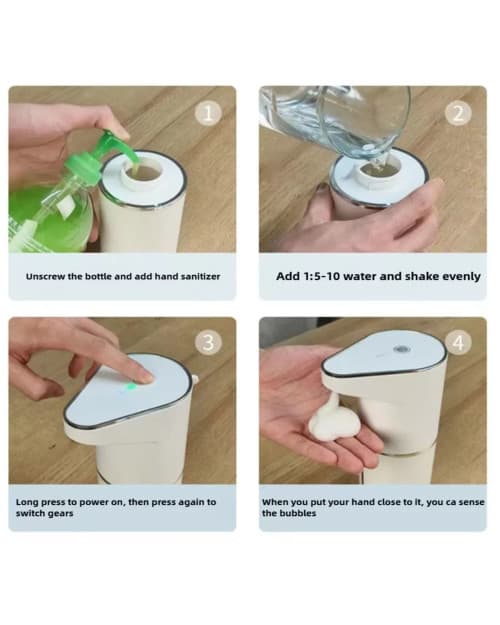 1

Unscrew the bottle and add hand sanitizer

2

Add 1:5-10 water and shake evenly

3

Long press to power on, then press again to switch gears

4

When you put your hand close to it, you ca sense the bubbles